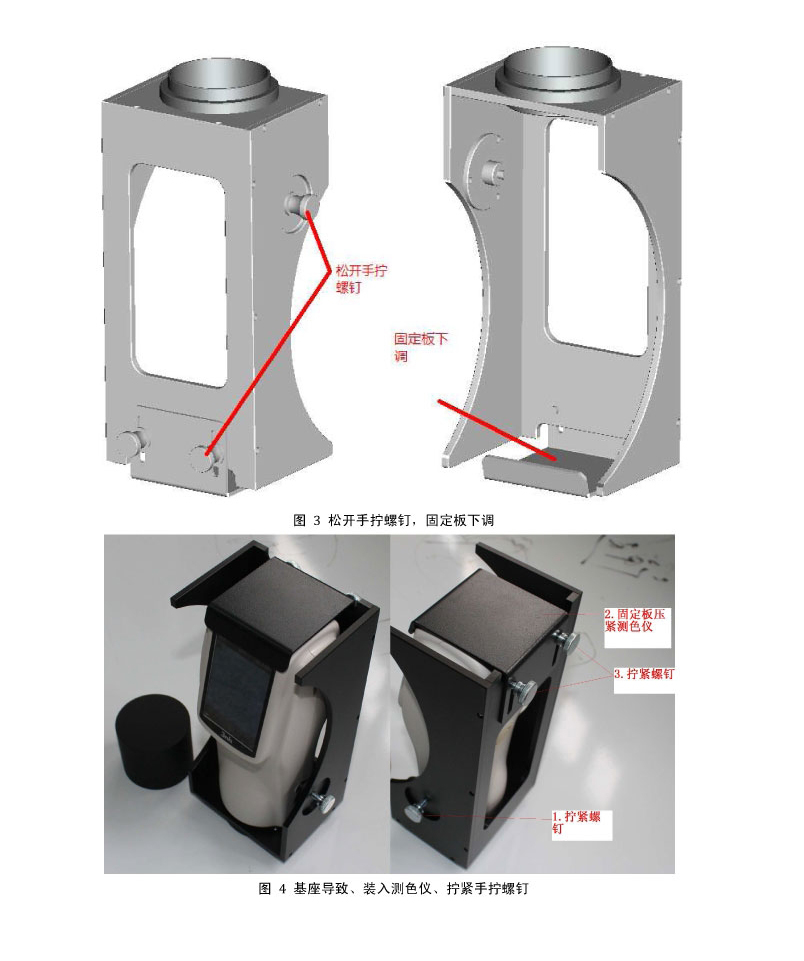 松开手拧螺钉

固定板下调

图 3 松开手拧螺钉，固定板下调

2. 固定板压紧测色仪

3. 拧紧螺钉

1. 拧紧螺钉

图 4 基座导致、装入测色仪、拧紧手拧螺钉